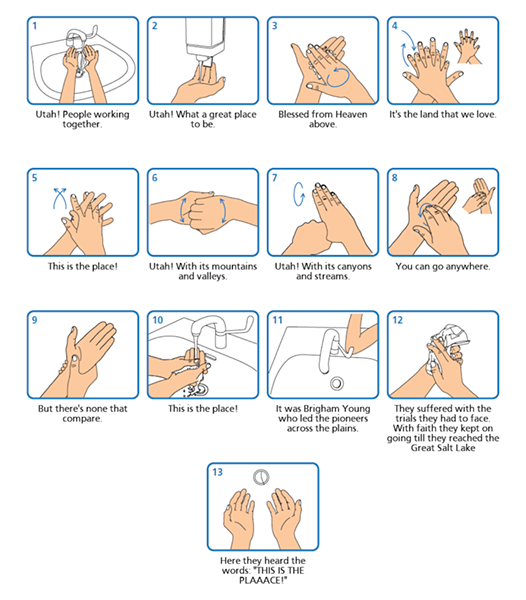 1
Utah! People working together.

2
Utah! What a great place to be.

3
Blessed from Heaven above.

4
It's the land that we love.

5
This is the place!

6
Utah! With its mountains and valleys.

7
Utah! With its canyons and streams.

8
You can go anywhere.

9
But there's none that compare.

10
This is the place!

11
It was Brigham Young who led the pioneers across the plains.

12
They suffered with the trials they had to face. With faith they kept on going till they reached the Great Salt Lake

13
Here they heard the words: "THIS IS THE PLAAACE!"