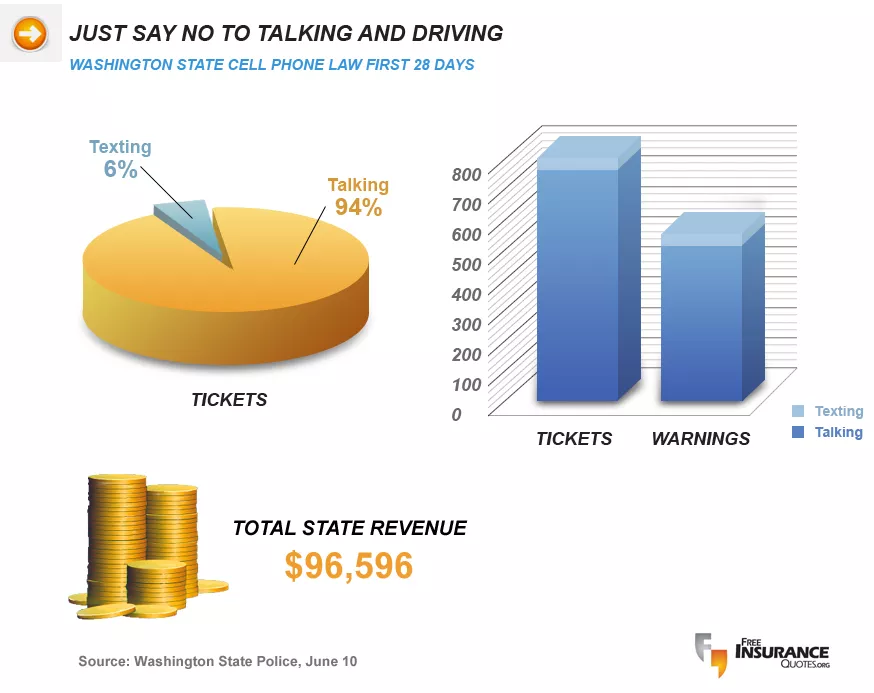 JUST SAY NO TO TALKING AND DRIVING

WASHINGTON STATE CELL PHONE LAW FIRST 28 DAYS

Texting 6%

Talking 94%

TICKETS

800
700
600
500
400
300
200
100
0

TICKETS WARNINGS

Texting
Talking

TOTAL STATE REVENUE
$96,596

Source: Washington State Police, June 10

FREE INSURANCE QUOTES.ORG